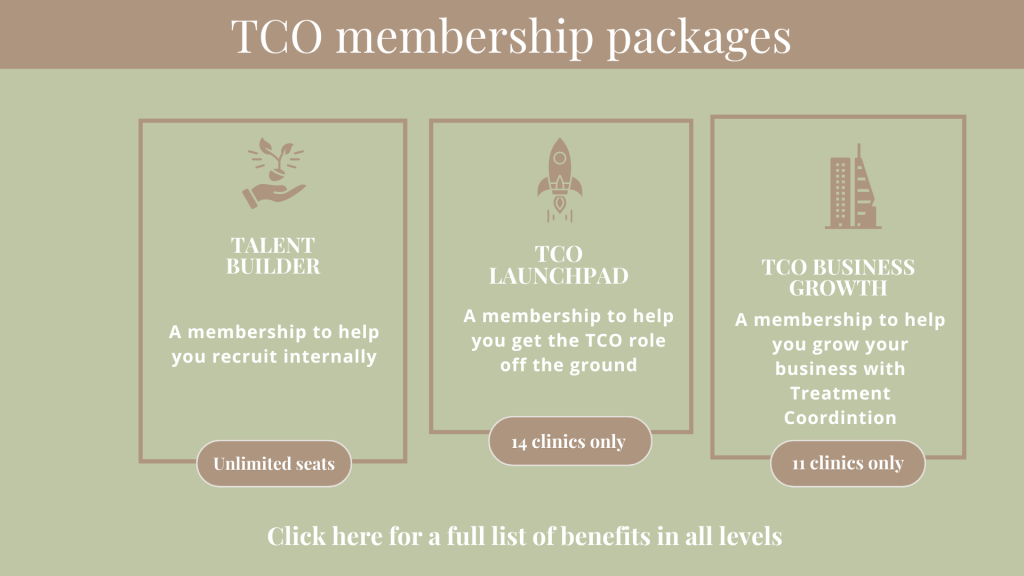 TCO membership packages

TALENT BUILDER

A membership to help you recruit internally

Unlimited seats

TCO LAUNCHPAD

A membership to help you get the TCO role off the ground

14 clinics only

TCO BUSINESS GROWTH

A membership to help you grow your business with Treatment Coordintion

11 clinics only

Click here for a full list of benefits in all levels